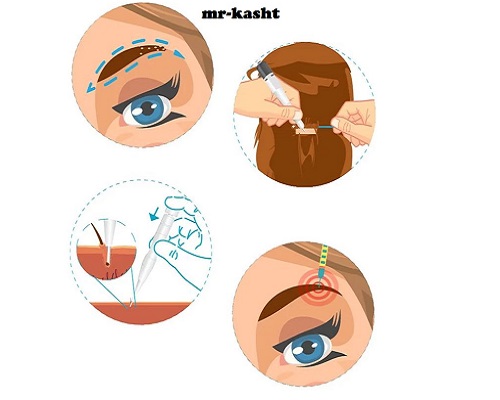 mr-kasht