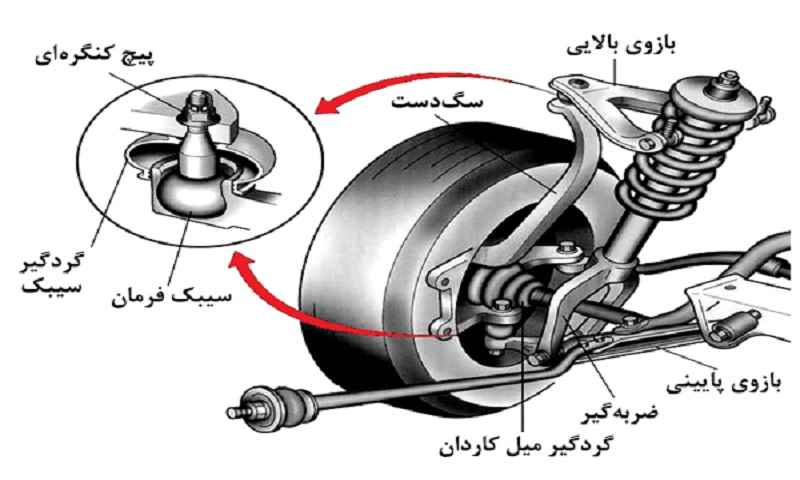 پیچ کنگره‌ای
بازوی بالایی
سگ‌دست
گردگیر سیبک
سیبک فرمان
بازوی پایینی
ضربه‌گیر
گردگیر میل کاردان